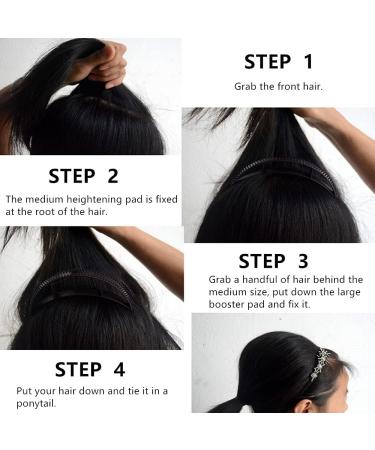 STEP 1

Grab the front hair.

STEP 2

The medium heightening pad is fixed at the root of the hair.

STEP 3

Grab a handful of hair behind the medium size, put down the large booster pad and fix it.

STEP 4

Put your hair down and tie it in a ponytail.