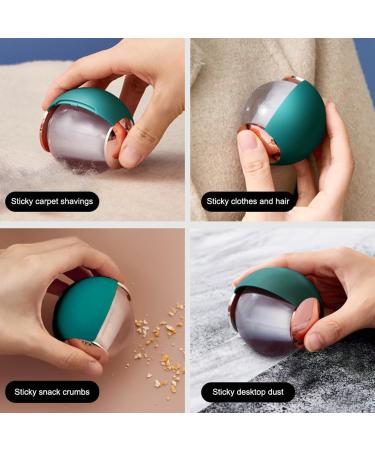 Sticky carpet shavings

Sticky clothes and hair

Sticky snack crumbs

Sticky desktop dust