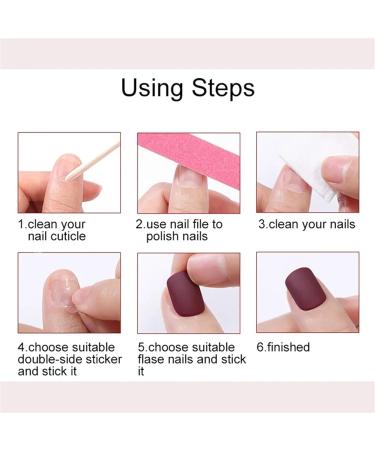 Using Steps

1.clean your nail cuticle

2.use nail file to polish nails

3.clean your nails

4.choose suitable double-side sticker and stick it

5.choose suitable flase nails and stick it

6.finished