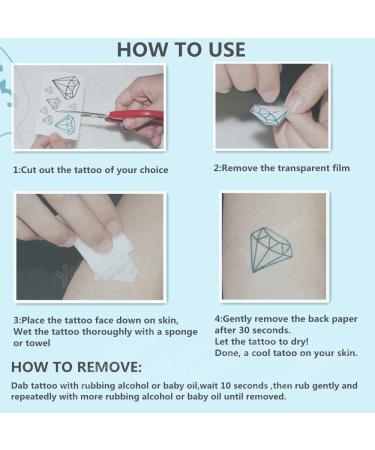 HOW TO USE

1:Cut out the tattoo of your choice

2:Remove the transparent film

3:Place the tattoo face down on skin, Wet the tattoo thoroughly with a sponge or towel

4:Gently remove the back paper after 30 seconds.
Let the tattoo to dry!
Done, a cool tatoo on your skin.

HOW TO REMOVE:

Dab tattoo with rubbing alcohol or baby oil,wait 10 seconds ,then rub gently and repeatedly with more rubbing alcohol or baby oil until removed.