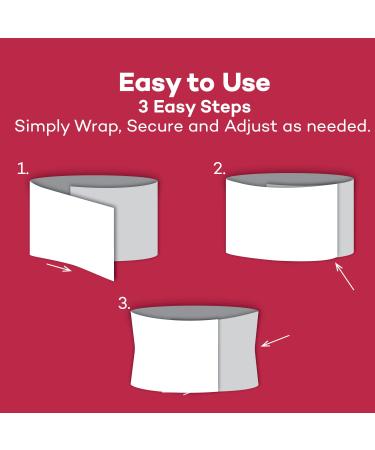 Easy to Use
3 Easy Steps
Simply Wrap, Secure and Adjust as needed.

1.

2.

3.