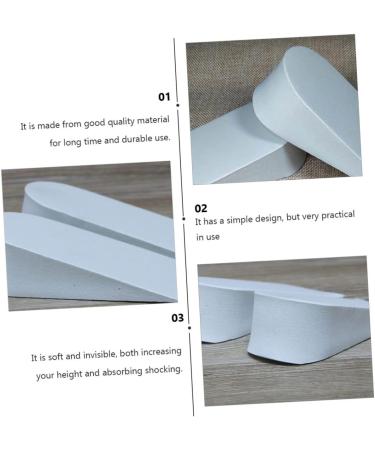 01

It is made from good quality material for long time and durable use.

02

It has a simple design, but very practical in use

03

It is soft and invisible, both increasing your height and absorbing shocking.