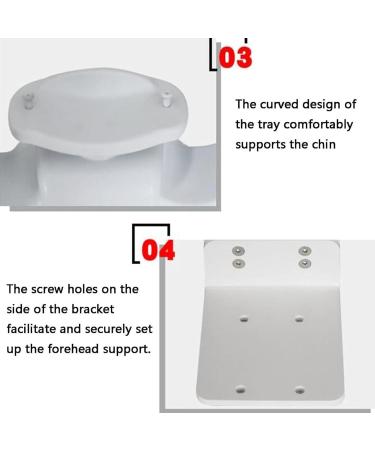 03

The curved design of the tray comfortably supports the chin

04

The screw holes on the side of the bracket facilitate and securely set up the forehead support.