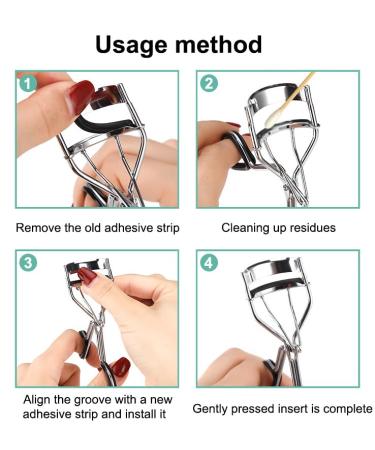 Usage method

1

Remove the old adhesive strip

2

Cleaning up residues

3

Align the groove with a new adhesive strip and install it

4

Gently pressed insert is complete