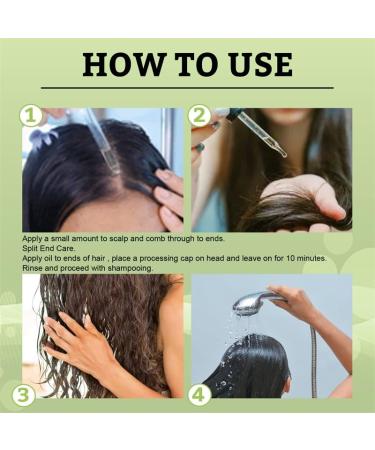 HOW TO USE

1

2

Apply a small amount to scalp and comb through to ends.
Split End Care.
Apply oil to ends of hair , place a processing cap on head and leave on for 10 minutes.
Rinse and proceed with shampooing.

3

4