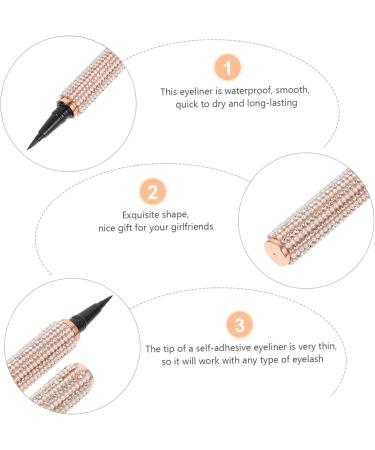 1

This eyeliner is waterproof, smooth, quick to dry and long-lasting

2

Exquisite shape, nice gift for your girlfriends

3

The tip of a self-adhesive eyeliner is very thin, so it will work with any type of eyelash