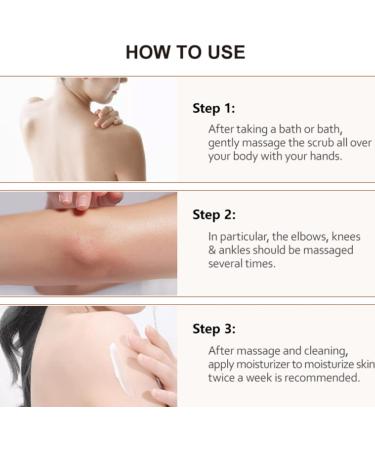 HOW TO USE

Step 1:

After taking a bath or bath, gently massage the scrub all over your body with your hands.

Step 2:

In particular, the elbows, knees & ankles should be massaged several times.

Step 3:

After massage and cleaning, apply moisturizer to moisturize skin twice a week is recommended.