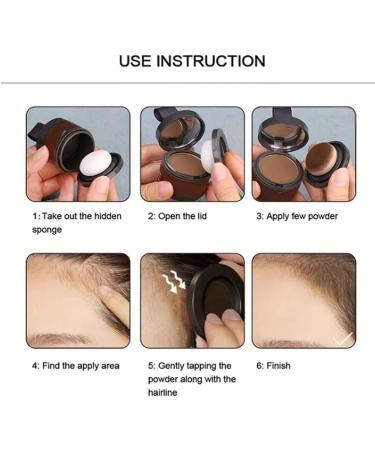 USE INSTRUCTION

1: Take out the hidden sponge

2: Open the lid

3: Apply few powder

4: Find the apply area

5: Gently tapping the powder along with the hairline

6: Finish