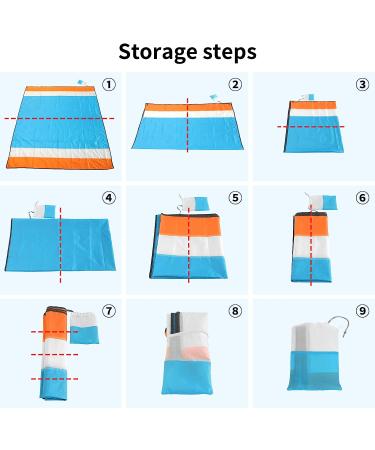 Storage steps

①

②

③

④

⑤

⑥

⑦

⑧

⑨