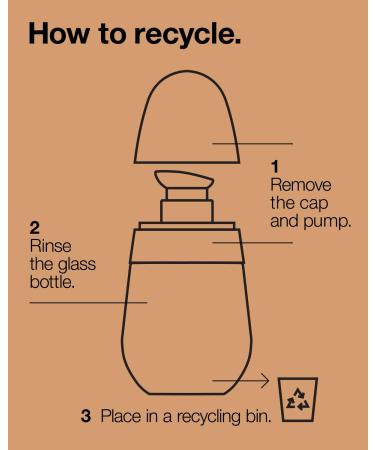 How to recycle.

1
Remove the cap and pump.

2
Rinse the glass bottle.

3 Place in a recycling bin.