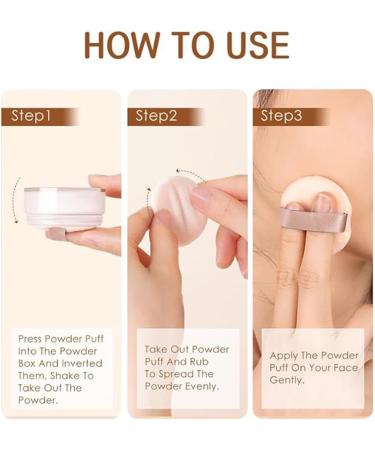 HOW TO USE

Step1

Press Powder Puff Into The Powder Box And Inverted Them, Shake To Take Out The Powder.

Step2

Take Out Powder Puff And Rub To Spread The Powder Evenly.

Step3

Apply The Powder Puff On Your Face Gently.