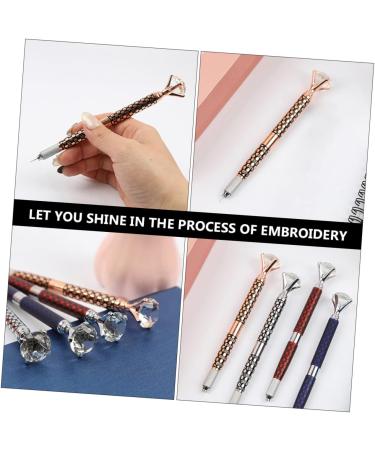 LET YOU SHINE IN THE PROCESS OF EMBROIDERY