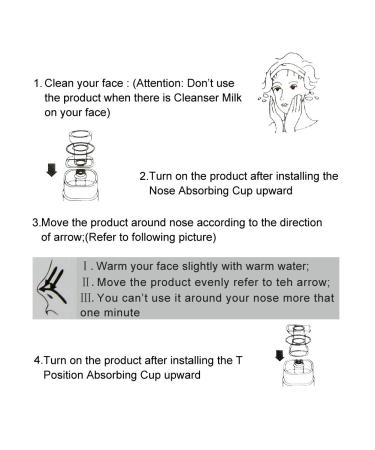 1. Clean your face : (Attention: Don't use the product when there is Cleanser Milk on your face)

2.Turn on the product after installing the Nose Absorbing Cup upward

3.Move the product around nose according to the direction of arrow;(Refer to following picture)

Ⅰ. Warm your face slightly with warm water;
Ⅱ. Move the product evenly refer to teh arrow;
Ⅲ. You can't use it around your nose more that one minute

4.Turn on the product after installing the T Position Absorbing Cup upward