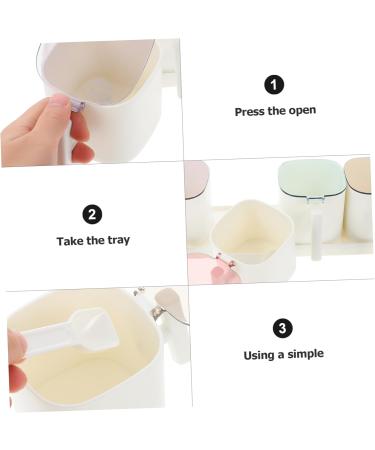 1
Press the open

2
Take the tray

3
Using a simple