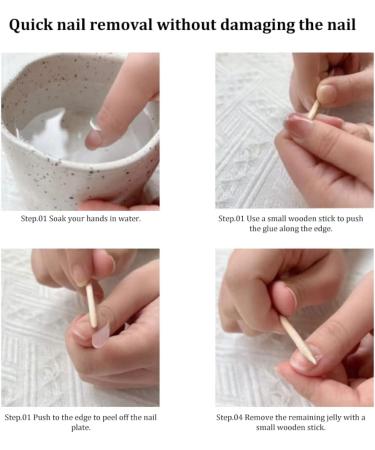 Quick nail removal without damaging the nail

Step.01 Soak your hands in water.

Step.01 Use a small wooden stick to push the glue along the edge.

Step.01 Push to the edge to peel off the nail plate.

Step.04 Remove the remaining jelly with a small wooden stick.