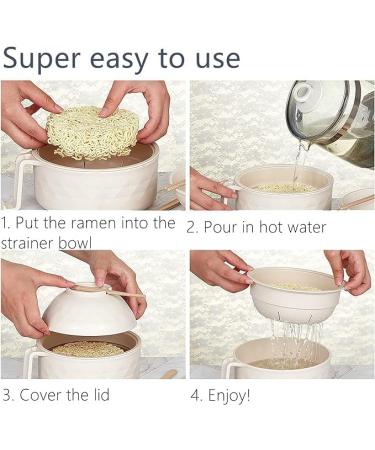 Super easy to use

1. Put the ramen into the strainer bowl

2. Pour in hot water

3. Cover the lid

4. Enjoy!