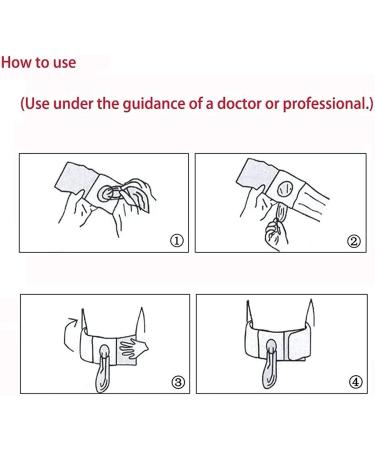 How to use

(Use under the guidance of a doctor or professional.)

①

②

③

④