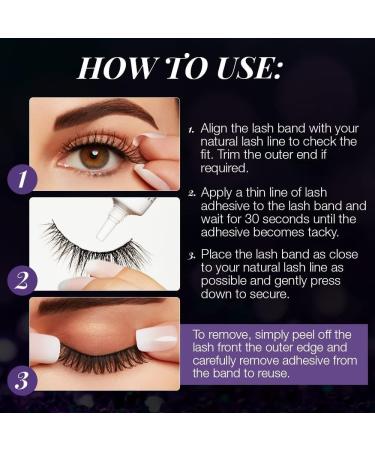 HOW TO USE:

1

2

3

1. Align the lash band with your natural lash line to check the fit. Trim the outer end if required.

2. Apply a thin line of lash adhesive to the lash band and wait for 30 seconds until the adhesive becomes tacky.

3. Place the lash band as close to your natural lash line as possible and gently press down to secure.

To remove, simply peel off the lash front the outer edge and carefully remove adhesive from the band to reuse.