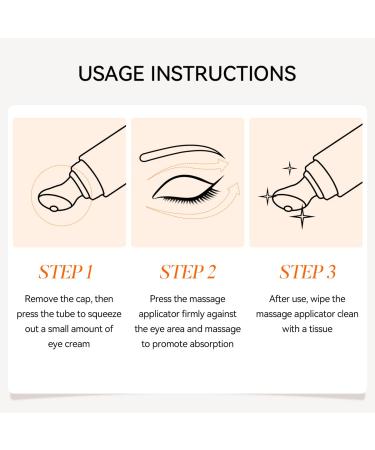 USAGE INSTRUCTIONS

STEP 1

Remove the cap, then press the tube to squeeze out a small amount of eye cream

STEP 2

Press the massage applicator firmly against the eye area and massage to promote absorption

STEP 3

After use, wipe the massage applicator clean with a tissue