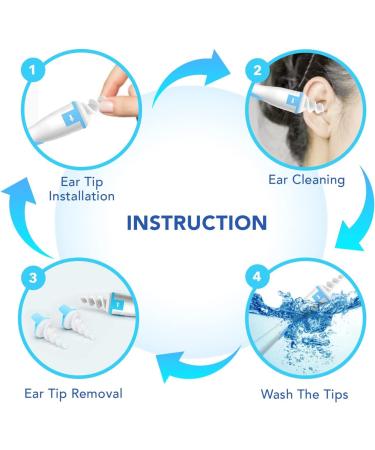 1

Ear Tip Installation

2

Ear Cleaning

INSTRUCTION

3

Ear Tip Removal

4

Wash The Tips