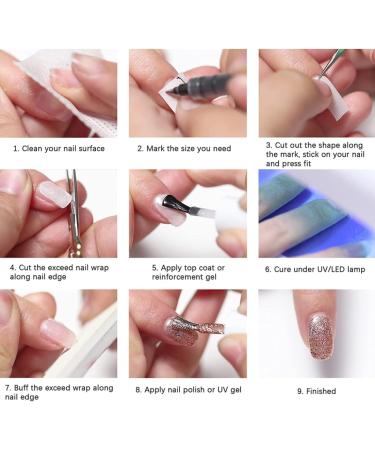 1. Clean your nail surface

2. Mark the size you need

3. Cut out the shape along the mark, stick on your nail and press fit

4. Cut the exceed nail wrap along nail edge

5. Apply top coat or reinforcement gel

6. Cure under UV/LED lamp

7. Buff the exceed wrap along nail edge

8. Apply nail polish or UV gel

9. Finished