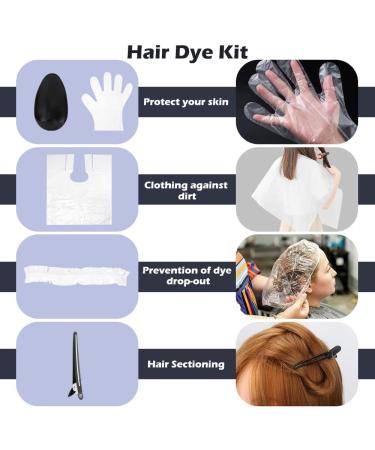 Hair Dye Kit

Protect your skin

Clothing against dirt

Prevention of dye drop-out

Hair Sectioning