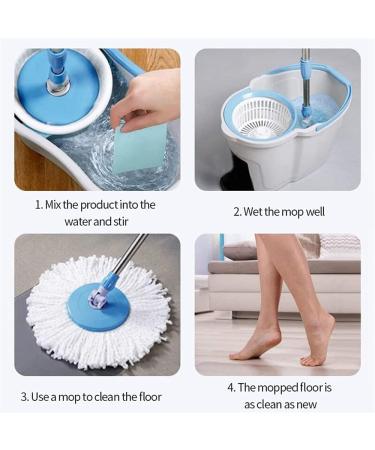 1. Mix the product into the water and stir

2. Wet the mop well

3. Use a mop to clean the floor

4. The mopped floor is as clean as new