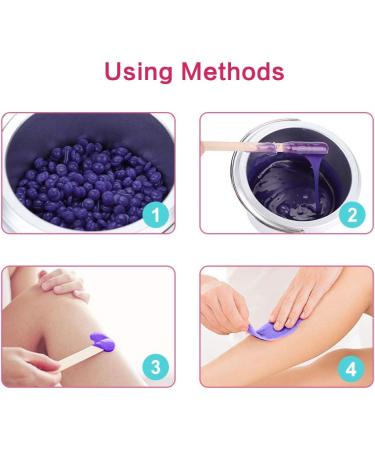 Using Methods

1

2

3

4