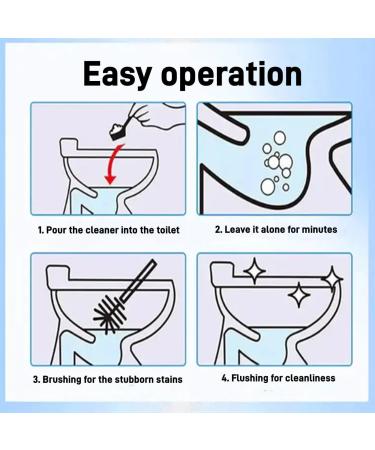 Easy operation

1. Pour the cleaner into the toilet

2. Leave it alone for minutes

3. Brushing for the stubborn stains

4. Flushing for cleanliness