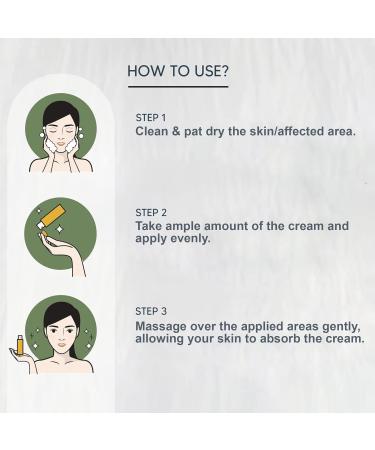 HOW TO USE?

STEP 1
Clean & pat dry the skin/affected area.

STEP 2
Take ample amount of the cream and apply evenly.

STEP 3
Massage over the applied areas gently, allowing your skin to absorb the cream.