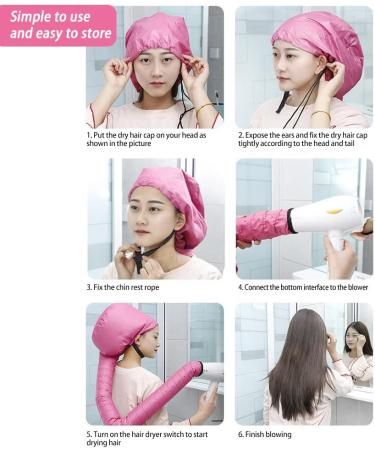 Simple to use and easy to store

1. Put the dry hair cap on your head as shown in the picture

2. Expose the ears and fix the dry hair cap tightly according to the head and tail

3. Fix the chin rest rope

4. Connect the bottom interface to the blower

5. Turn on the hair dryer switch to start drying hair

6. Finish blowing