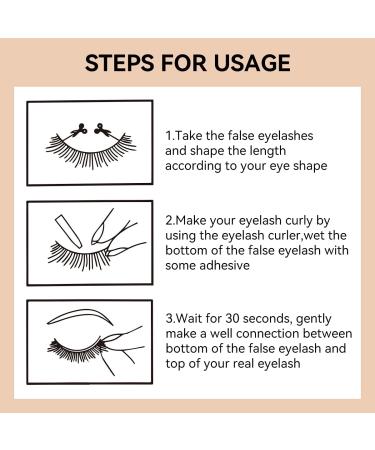 STEPS FOR USAGE

1.Take the false eyelashes and shape the length according to your eye shape

2.Make your eyelash curly by using the eyelash curler,wet the bottom of the false eyelash with some adhesive

3.Wait for 30 seconds, gently make a well connection between bottom of the false eyelash and top of your real eyelash