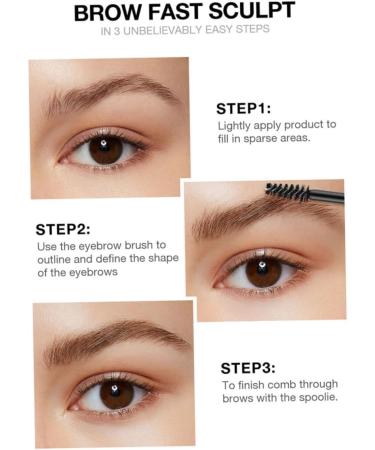 BROW FAST SCULPT
IN 3 UNBELIEVABLY EASY STEPS

STEP1:
Lightly apply product to fill in sparse areas.

STEP2:
Use the eyebrow brush to outline and define the shape of the eyebrows

STEP3:
To finish comb through brows with the spoolie.