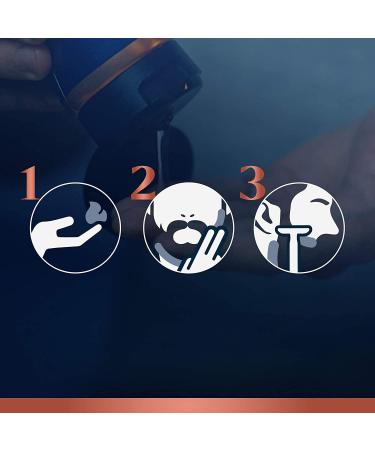 1 2 3