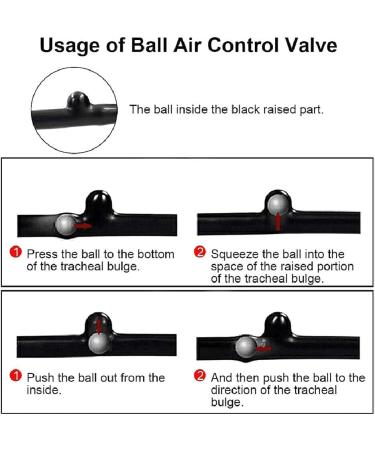 Usage of Ball Air Control Valve

The ball inside the black raised part.

1 Press the ball to the bottom of the tracheal bulge.

2 Squeeze the ball into the space of the raised portion of the tracheal bulge.

1 Push the ball out from the inside.

2 And then push the ball to the direction of the tracheal bulge.