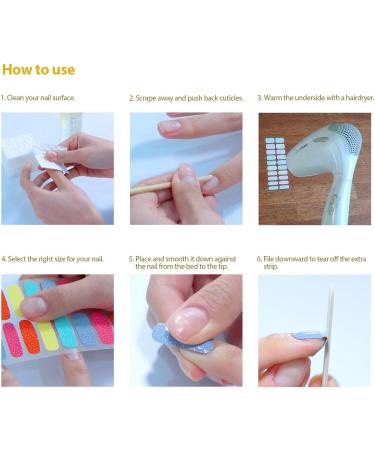 How to use

1. Clean your nail surface.

2. Scrape away and push back cuticles.

3. Warm the underside with a hairdryer.

4. Select the right size for your nail.

5. Place and smooth it down against the nail from the bed to the tip.

6. File downward to tear off the extra strip.