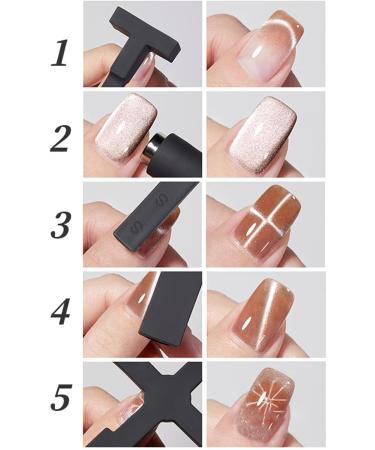 1

2

3

S

S

4

5