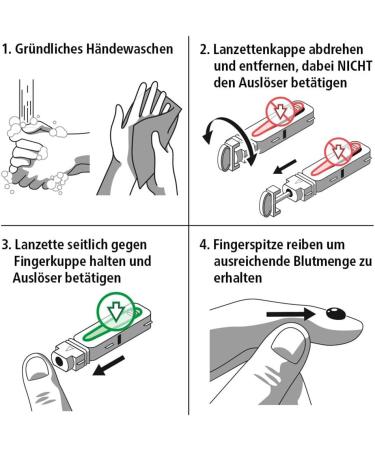 1. Gründliches Händewaschen

2. Lanzettenkappe abdrehen und entfernen, dabei NICHT den Auslöser betätigen

3. Lanzette seitlich gegen Fingerkuppe halten und Auslöser betätigen

4. Fingerspitze reiben um ausreichende Blutmenge zu erhalten