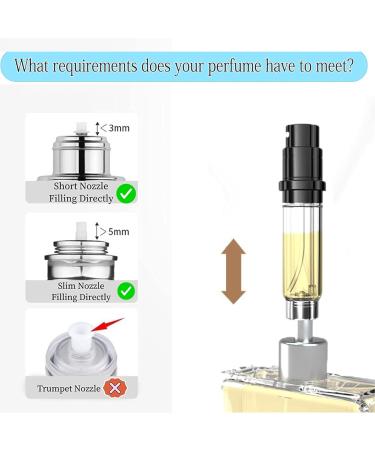 What requirements does your perfume have to meet?

<3mm

Short Nozzle Filling Directly

>5mm

Slim Nozzle Filling Directly

Trumpet Nozzle