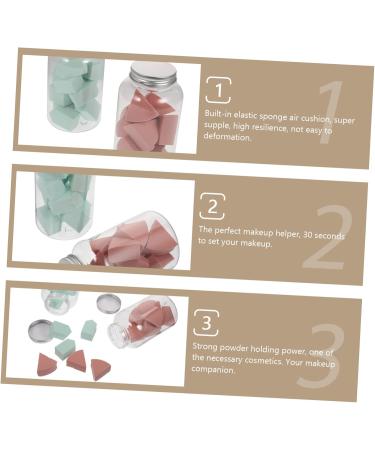 1

1

Built-in elastic sponge air cushion, super supple, high resilience, not easy to deformation.

2

2

The perfect makeup helper, 30 seconds to set your makeup.

3

3

Strong powder holding power, one of the necessary cosmetics. Your makeup companion.