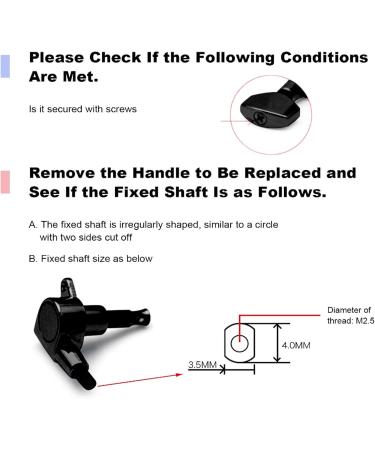 Please Check If the Following Conditions Are Met.

Is it secured with screws

Remove the Handle to Be Replaced and See If the Fixed Shaft Is as Follows.

A. The fixed shaft is irregularly shaped, similar to a circle with two sides cut off

B. Fixed shaft size as below

Diameter of thread: M2.5

4.0MM

3.5MM