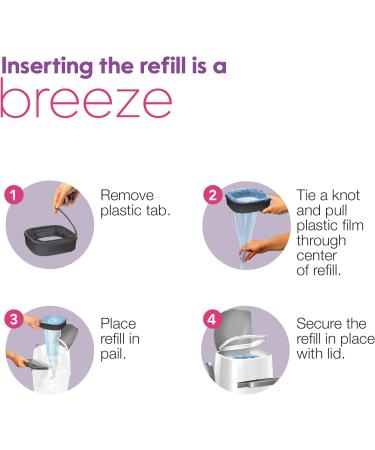 Inserting the refill is a breeze

1 Remove plastic tab.

2 Tie a knot and pull plastic film through center of refill.

3 Place refill in pail.

4 Secure the refill in place with lid.