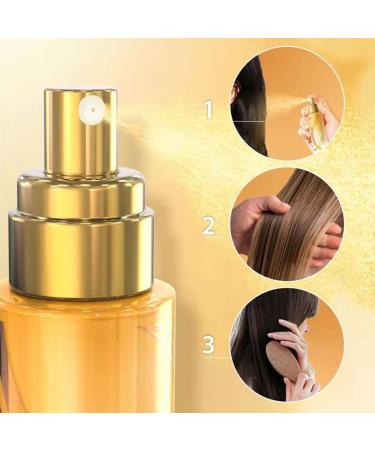 1

2

3