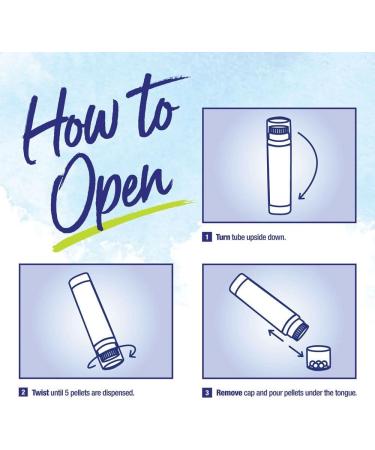 How to Open

1 Turn tube upside down.

2 Twist until 5 pellets are dispensed.

3 Remove cap and pour pellets under the tongue.