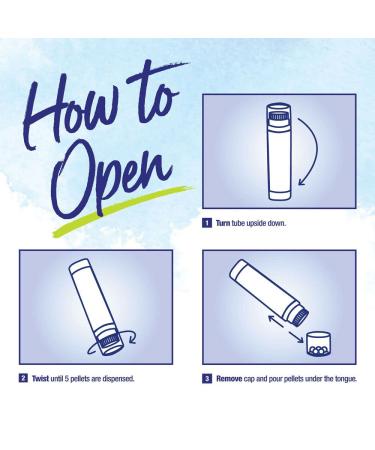 How to Open

1 Turn tube upside down.

2 Twist until 5 pellets are dispensed.

3 Remove cap and pour pellets under the tongue.