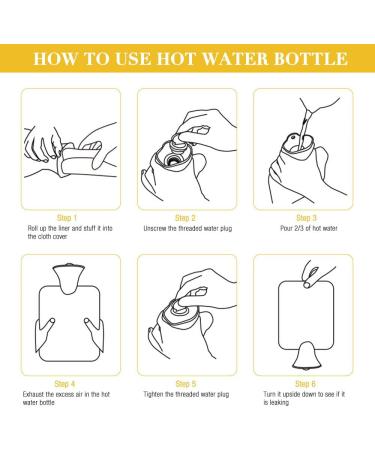 HOW TO USE HOT WATER BOTTLE

Step 1
Roll up the liner and stuff it into the cloth cover

Step 2
Unscrew the threaded water plug

Step 3
Pour 2/3 of hot water

Step 4
Exhaust the excess air in the hot water bottle

Step 5
Tighten the threaded water plug

Step 6
Turn it upside down to see if it is leaking