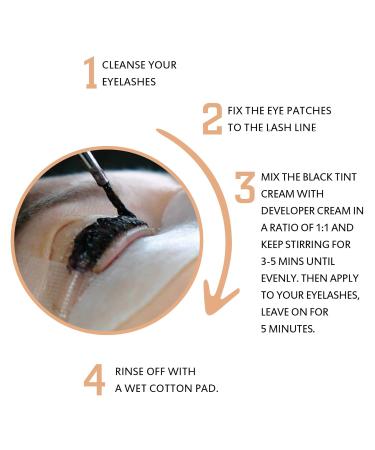 1 CLEANSE YOUR EYELASHES

2 FIX THE EYE PATCHES TO THE LASH LINE

3 MIX THE BLACK TINT CREAM WITH DEVELOPER CREAM IN A RATIO OF 1:1 AND KEEP STIRRING FOR 3-5 MINS UNTIL EVENLY. THEN APPLY TO YOUR EYELASHES, LEAVE ON FOR 5 MINUTES.

4 RINSE OFF WITH A WET COTTON PAD.