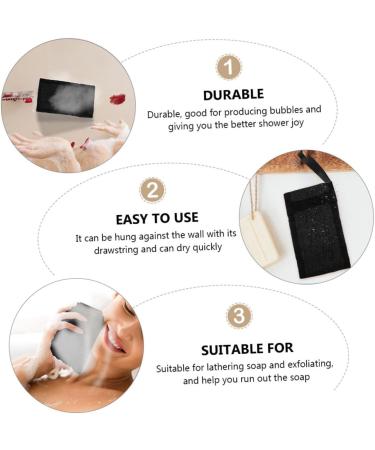 1

DURABLE

Durable, good for producing bubbles and giving you the better shower joy

2

EASY TO USE

It can be hung against the wall with its drawstring and can dry quickly

3

SUITABLE FOR

Suitable for lathering soap and exfoliating, and help you run out the soap