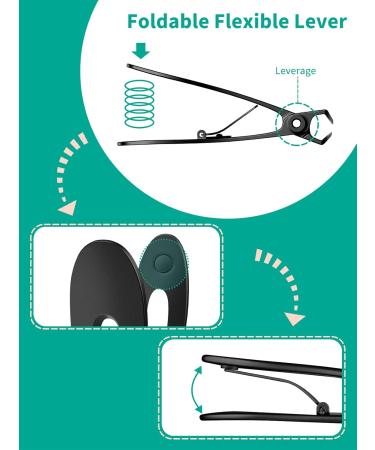 Foldable Flexible Lever

Leverage