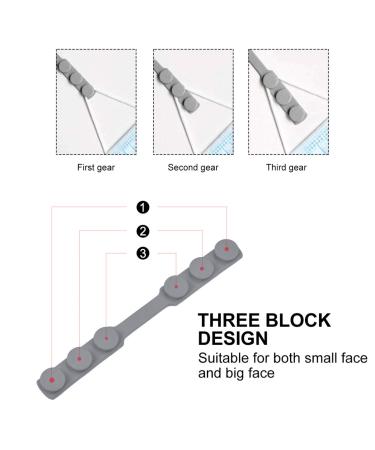 First gear

Second gear

Third gear

1

2

3

THREE BLOCK DESIGN

Suitable for both small face and big face